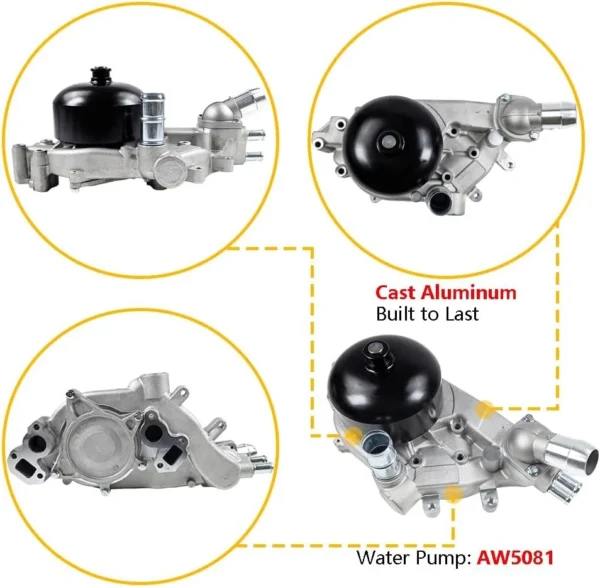 Cast Aluminum
Built to Last

Water Pump: AW5081