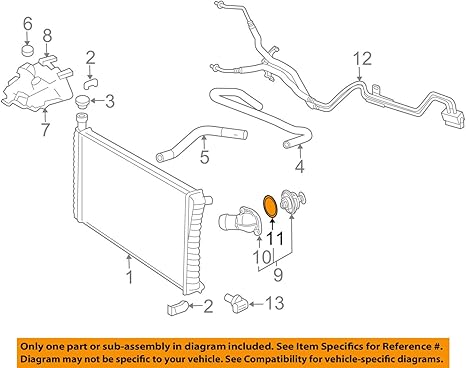 6
8
2
3
7
12
5
4
11
10
9
1
2
13

Only one part or sub-assembly in diagram included. See Item Specifics for Reference #.
Diagram may not be specific to your vehicle. See Compatibility for vehicle-specific diagrams.